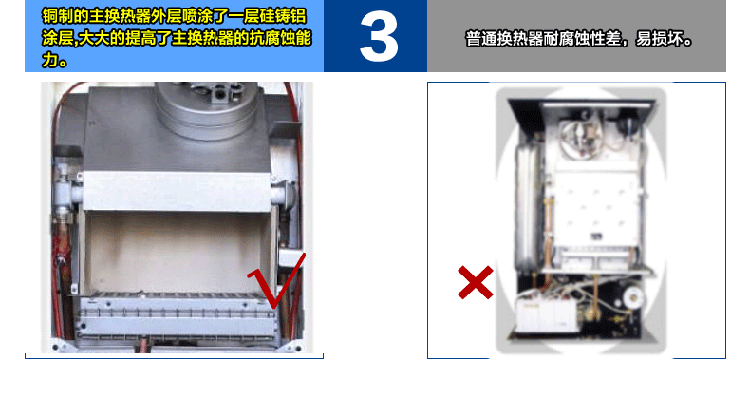 铜制的主换热器外层喷涂了一层硅铸铝涂层,大大的提高了主换热器的抗腐蚀能力。

3

普通换热器耐腐蚀性差，易损坏。